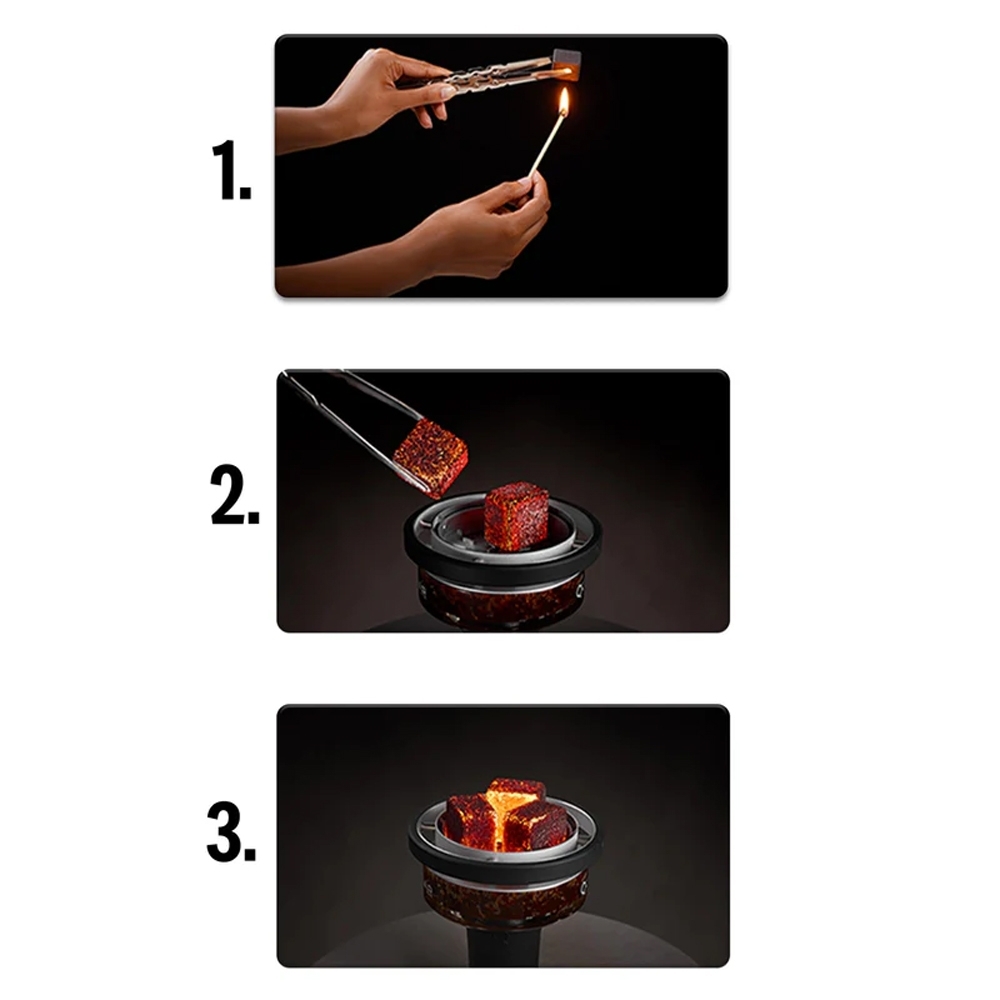 1.

2.

3.